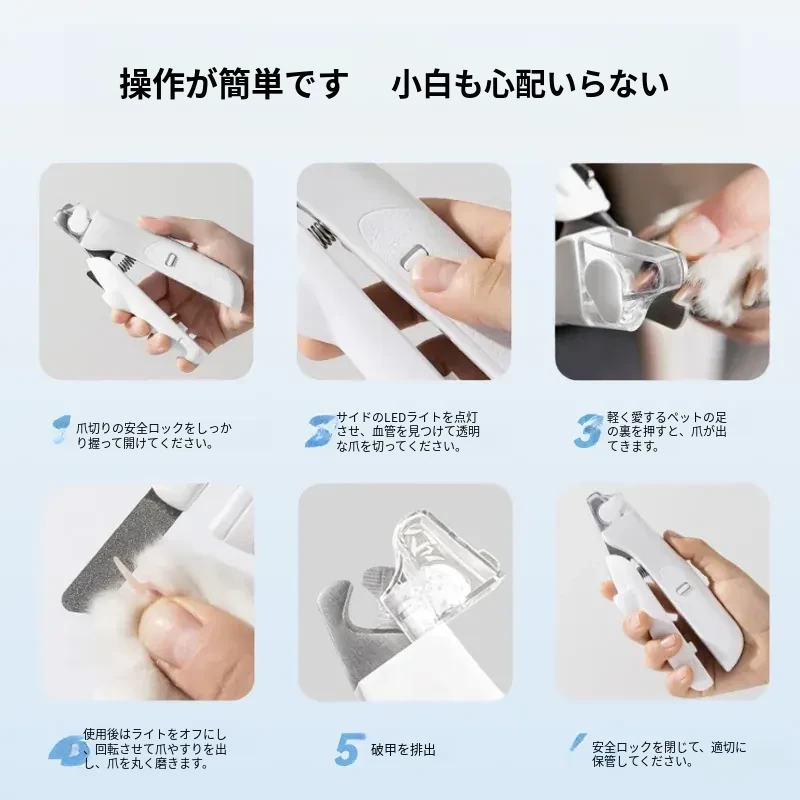 操作が簡単です　小白も心配いらない

1 爪切りの安全ロックをしっかり握って開けてください。

2 サイドのLEDライトを点灯させ、血管を見つけて透明な爪を切ってください。

3 軽く愛するペットの足の裏を押すと、爪が出てきます。

4 使用後はライトをオフにし、回転させて爪やすりを出し、爪を丸く磨きます。

5 破甲を排出

6 安全ロックを閉じて、適切に保管してください。